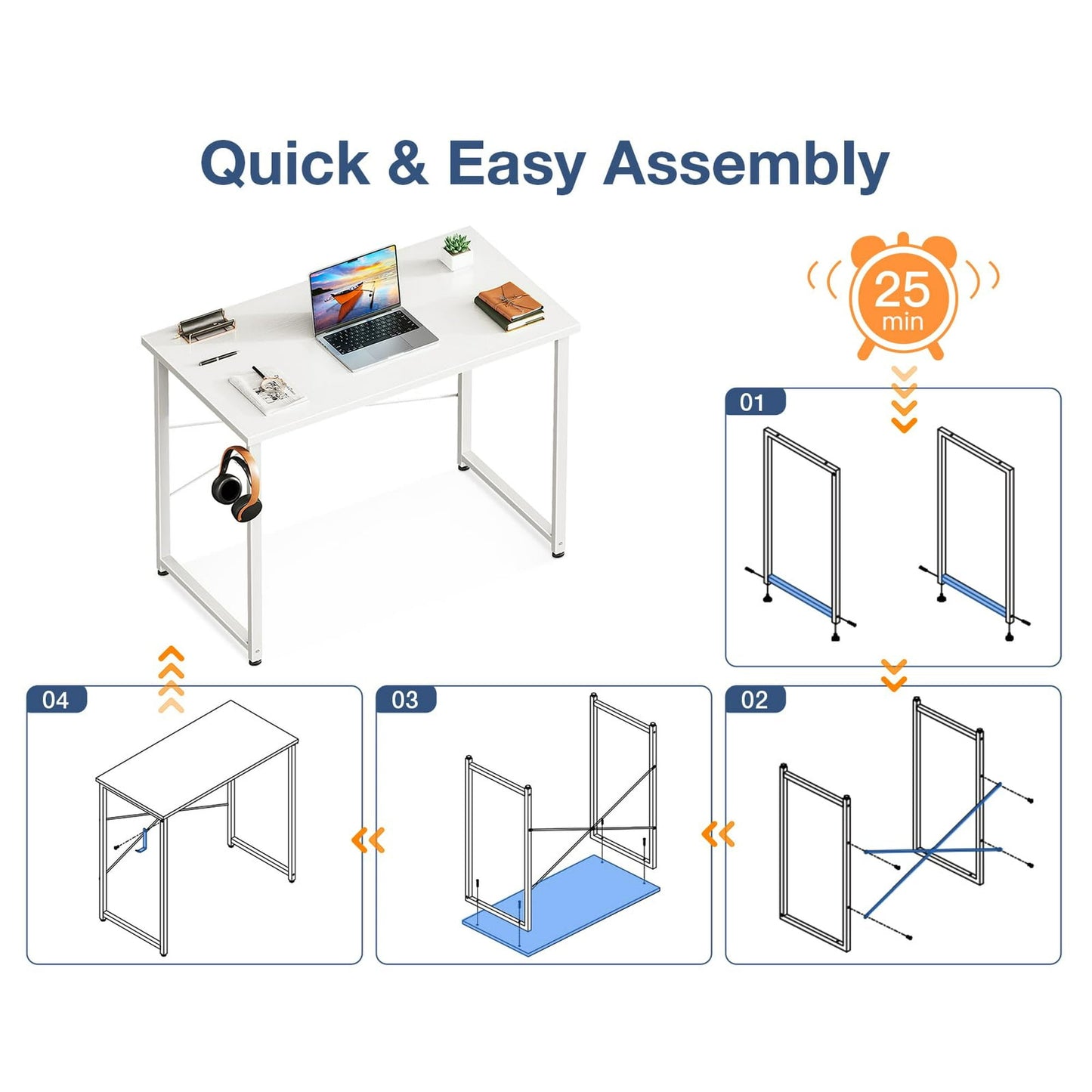 Quick & Easy Assembly

25
min

01

04

03

02