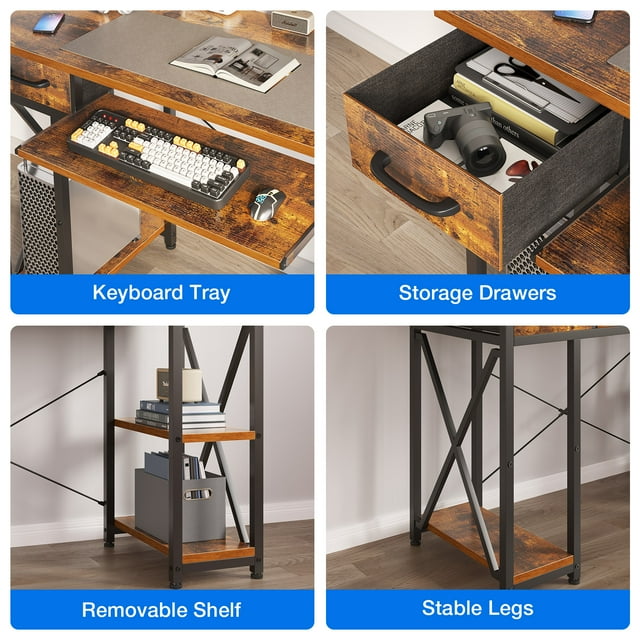 Keyboard Tray

Storage Drawers

Removable Shelf

Stable Legs