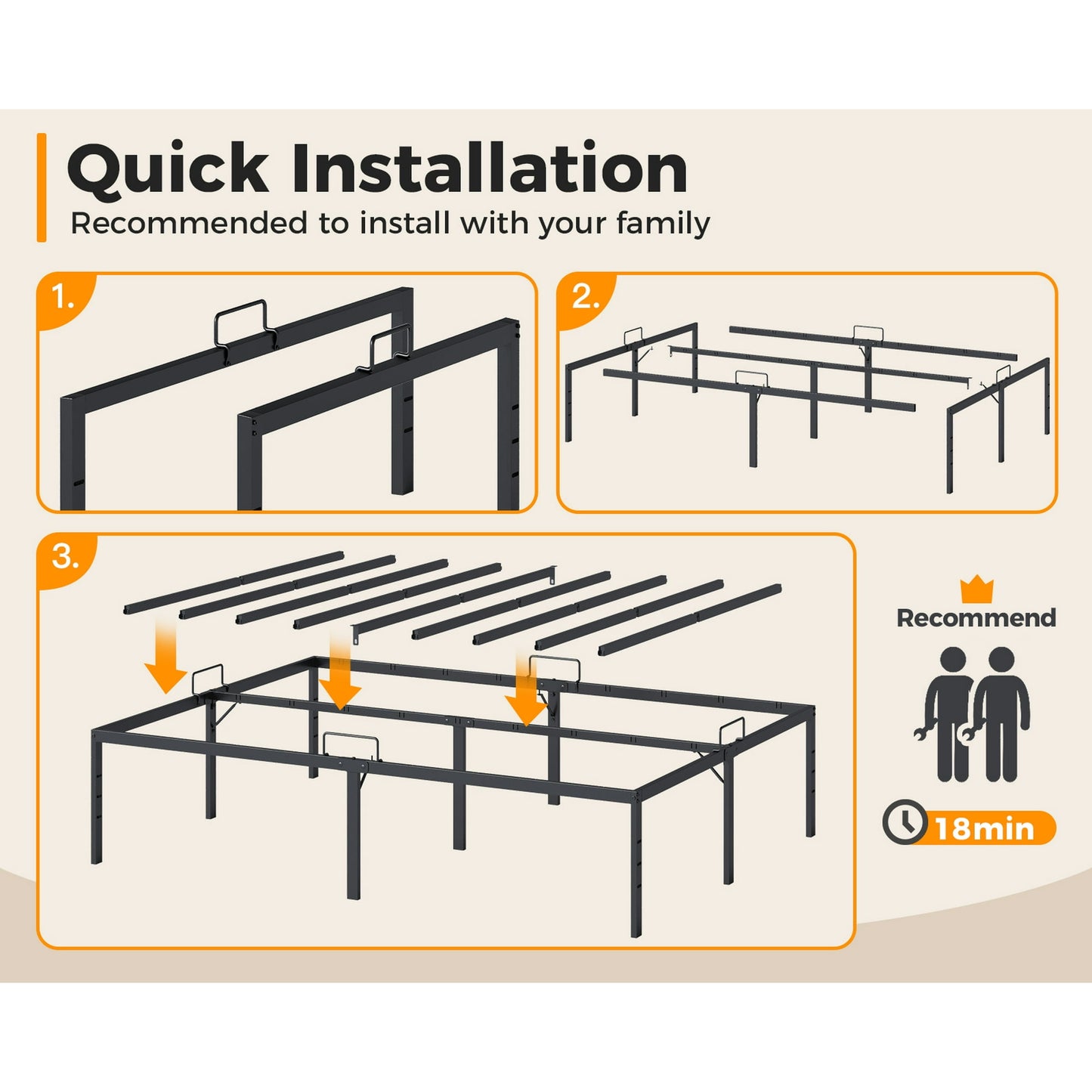 Quick Installation
Recommended to install with your family

1.

2.

3.

Recommend

18min