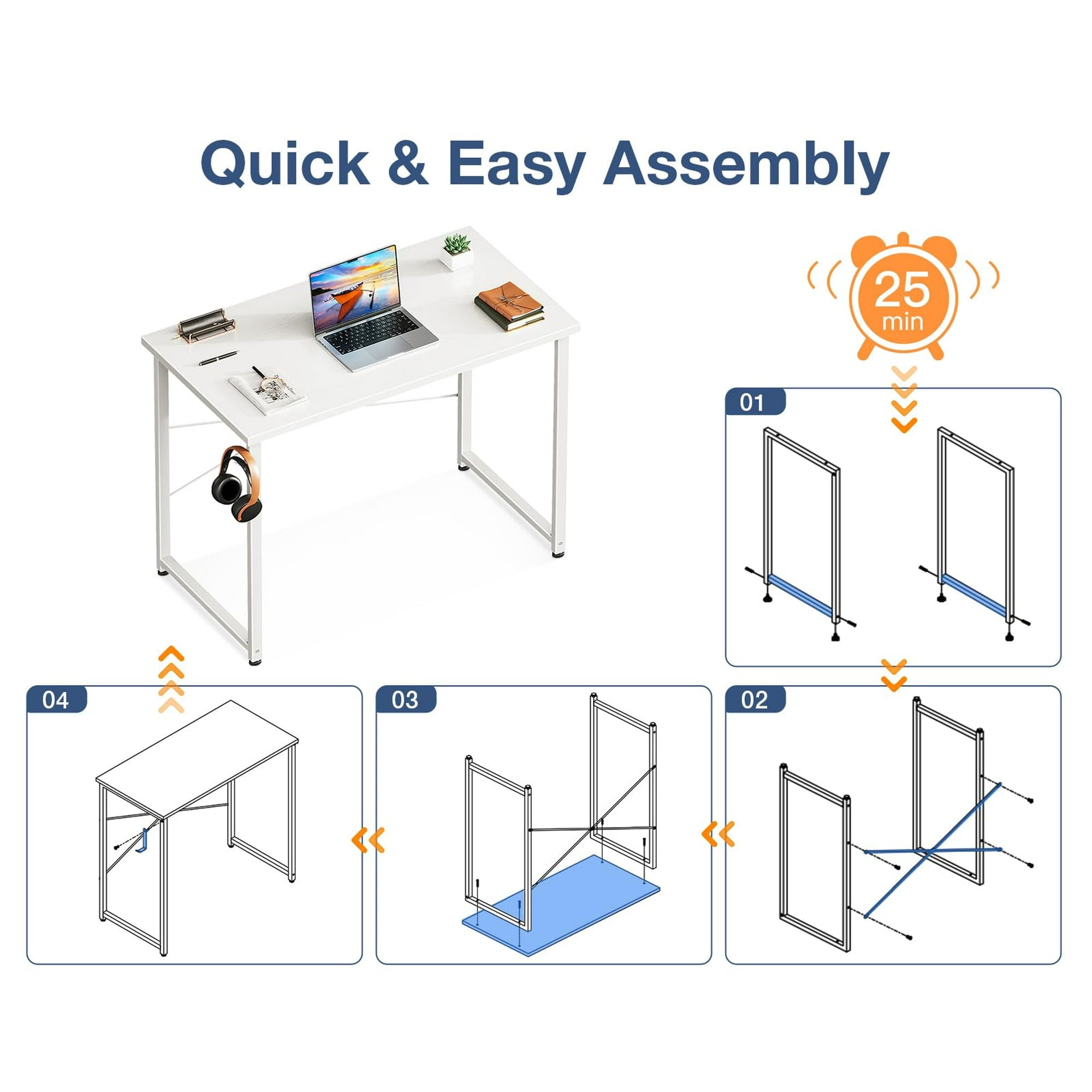 Quick & Easy Assembly

25
min

01

02

03

04