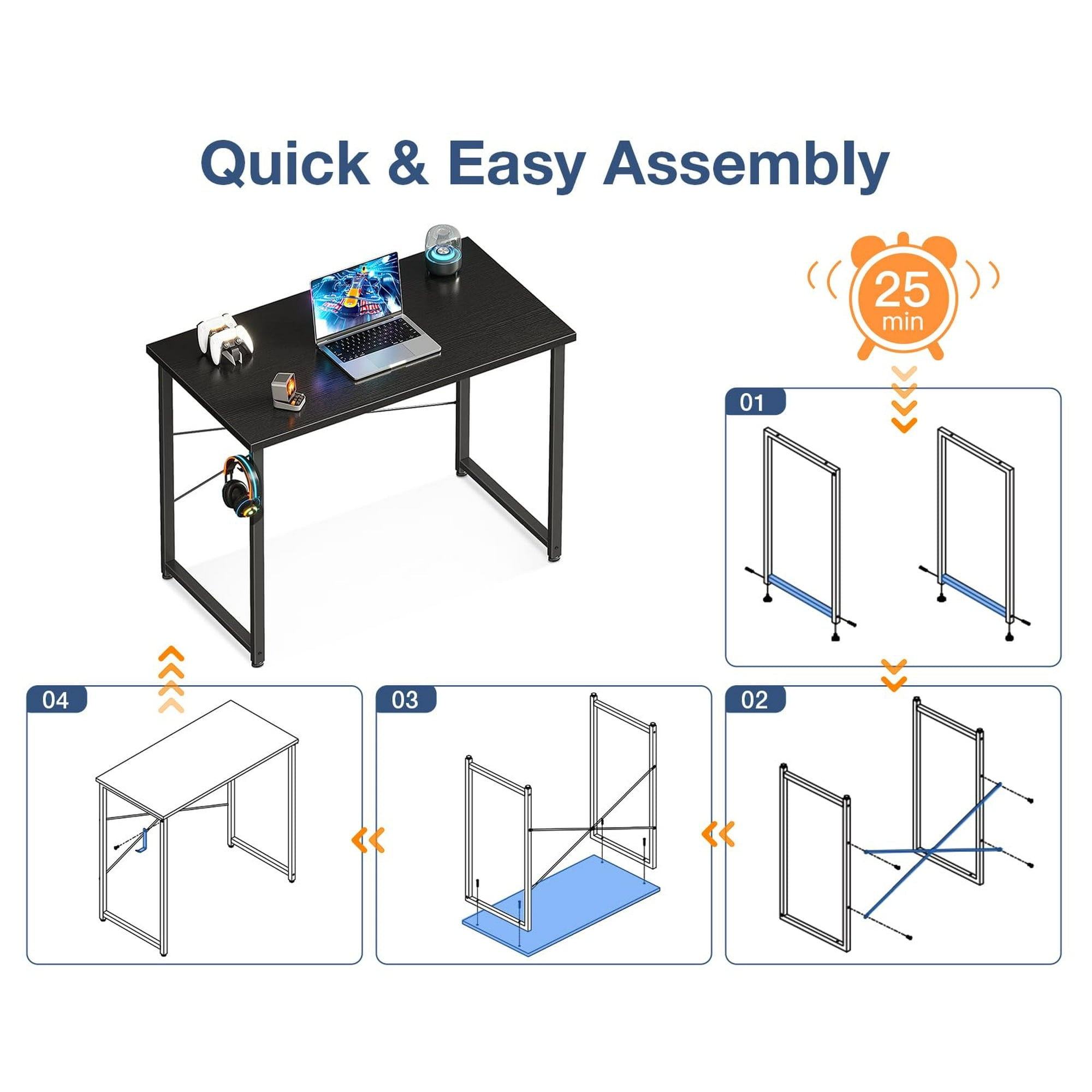 Quick & Easy Assembly

25
min

01

02

03

04