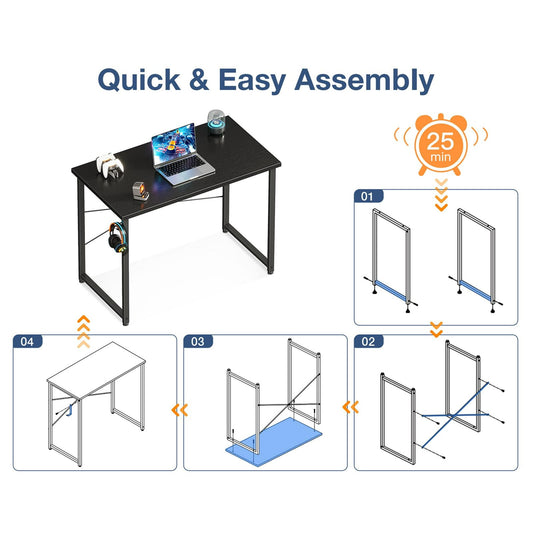 Quick & Easy Assembly

25 min

01

04

03

02